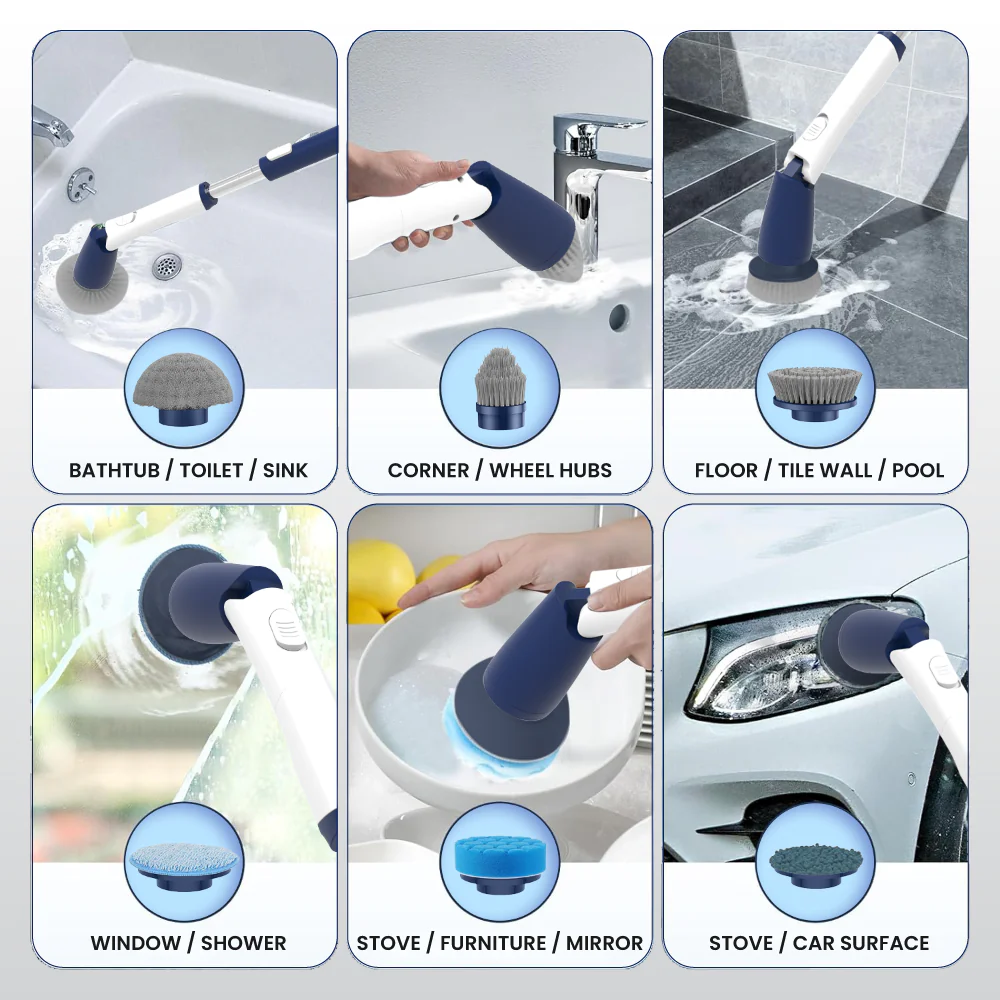 BATHTUB / TOILET / SINK

CORNER / WHEEL HUBS

FLOOR / TILE WALL / POOL

WINDOW / SHOWER

STOVE / FURNITURE / MIRROR

STOVE / CAR SURFACE