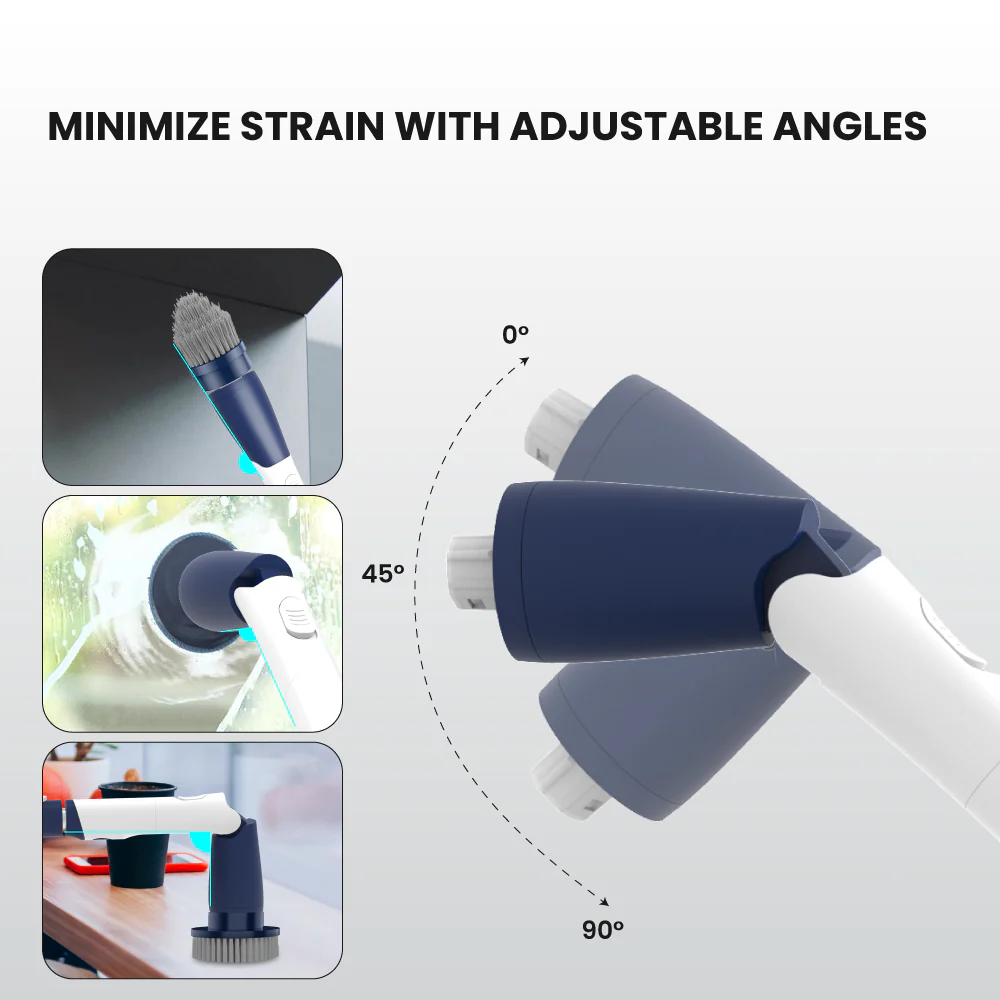 MINIMIZE STRAIN WITH ADJUSTABLE ANGLES

0º

45º

90º