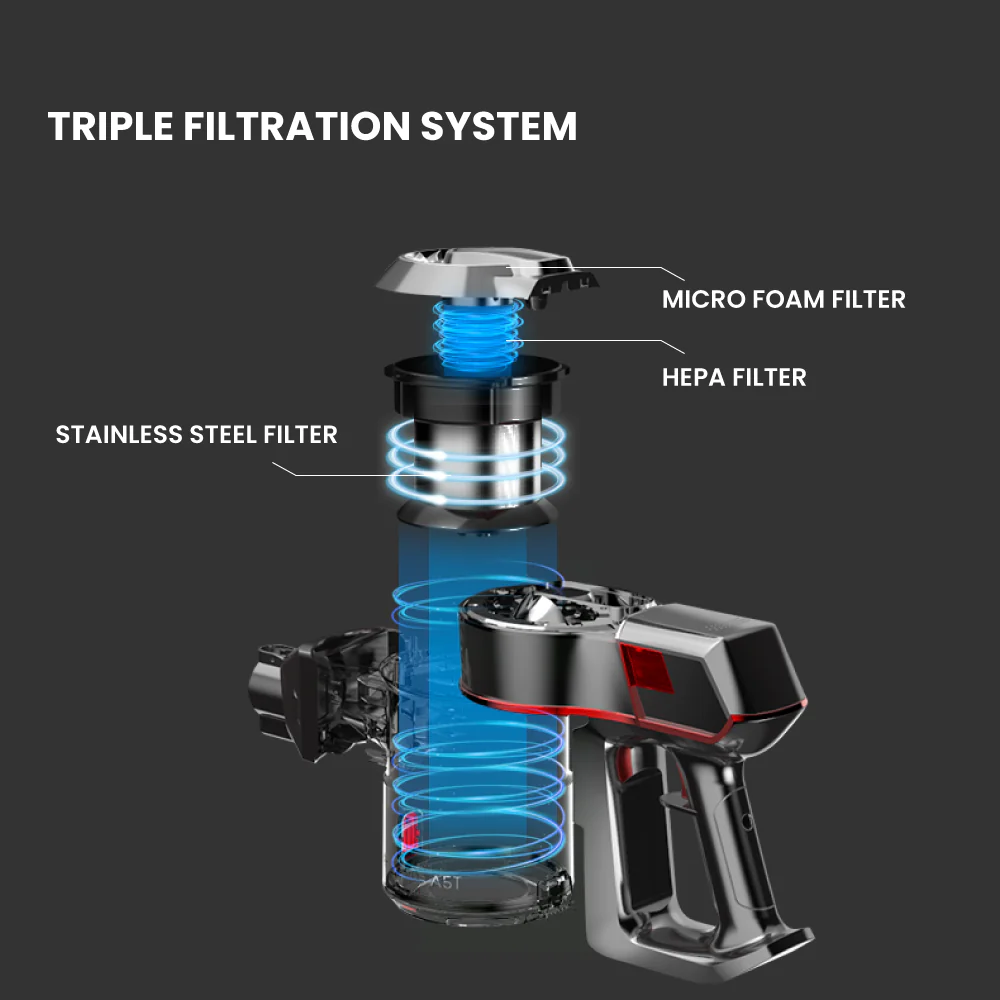 TRIPLE FILTRATION SYSTEM

MICRO FOAM FILTER

HEPA FILTER

STAINLESS STEEL FILTER

A5T